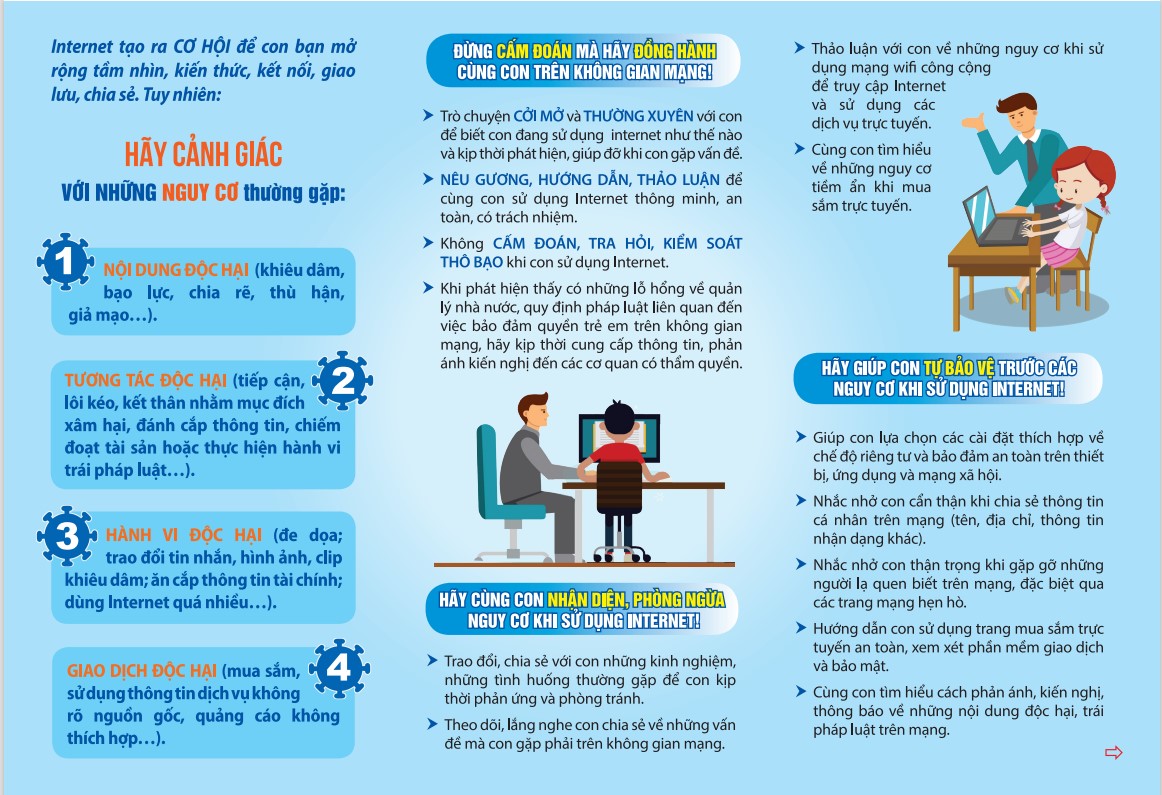 Internet tạo ra CƠ HỘI để con bạn mở rộng tầm nhìn, kiến thức, kết nối, giao lưu, chia sẻ. Tuy nhiên:

HÃY CẢNH GIÁC
VỚI NHỮNG NGUY CƠ thường gặp:

1 NỘI DUNG ĐỘC HẠI (khiêu dâm, bạo lực, chia rẽ, thù hận, giả mạo…).

2 TƯƠNG TÁC ĐỘC HẠI (tiếp cận, lôi kéo, kết thân nhằm mục đích xâm hại, đánh cắp thông tin, chiếm đoạt tài sản hoặc thực hiện hành vi trái pháp luật…).

3 HÀNH VI ĐỘC HẠI (đe dọa; trao đổi tin nhắn, hình ảnh, clip khiêu dâm; ăn cắp thông tin tài chính; dùng Internet quá nhiều…).

4 GIAO DỊCH ĐỘC HẠI (mua sắm, sử dụng thông tin dịch vụ không rõ nguồn gốc, quảng cáo không thích hợp…).

ĐỪNG CẤM ĐOÁN MÀ HÃY ĐỒNG HÀNH CÙNG CON TRÊN KHÔNG GIAN MẠNG!

Trò chuyện CỞI MỞ và THƯỜNG XUYÊN với con để biết con đang sử dụng internet như thế nào và kịp thời phát hiện, giúp đỡ khi con gặp vấn đề.

NÊU GƯƠNG, HƯỚNG DẪN, THẢO LUẬN để cùng con sử dụng Internet thông minh, an toàn, có trách nhiệm.

Không CẤM ĐOÁN, TRA HỎI, KIỂM SOÁT THÔ BẠO khi con sử dụng Internet.

Khi phát hiện thấy có những lỗ hổng về quản lý nhà nước, quy định pháp luật liên quan đến việc bảo đảm quyền trẻ em trên không gian mạng, hãy kịp thời cung cấp thông tin, phản ánh kiến nghị đến các cơ quan có thẩm quyền.

HÃY CÙNG CON NHẬN DIỆN, PHÒNG NGỪA NGUY CƠ KHI SỬ DỤNG INTERNET!

Trao đổi, chia sẻ với con những kinh nghiệm, những tình huống thường gặp để con kịp thời phản ứng và phòng tránh.

Theo dõi, lắng nghe con chia sẻ về những vấn đề mà con gặp phải trên không gian mạng.

Thảo luận với con về những nguy cơ khi sử dụng mạng wifi công cộng để truy cập Internet và sử dụng các dịch vụ trực tuyến.

Cùng con tìm hiểu về những nguy cơ tiềm ẩn khi mua sắm trực tuyến.

HÃY GIÚP CON TỰ BẢO VỆ TRƯỚC CÁC NGUY CƠ KHI SỬ DỤNG INTERNET!

Giúp con lựa chọn các cài đặt thích hợp về chế độ riêng tư và bảo đảm an toàn trên thiết bị, ứng dụng và mạng xã hội.

Nhắc nhở con cẩn thận khi chia sẻ thông tin cá nhân trên mạng (tên, địa chỉ, thông tin nhận dạng khác).

Nhắc nhở con thận trọng khi gặp gỡ những người lạ quen biết trên mạng, đặc biệt qua các trang mạng hẹn hò.

Hướng dẫn con sử dụng trang mua sắm trực tuyến an toàn, xem xét phần mềm giao dịch và bảo mật.

Cùng con tìm hiểu cách phản ánh, kiến nghị, thông báo về những nội dung độc hại, trái pháp luật trên mạng.